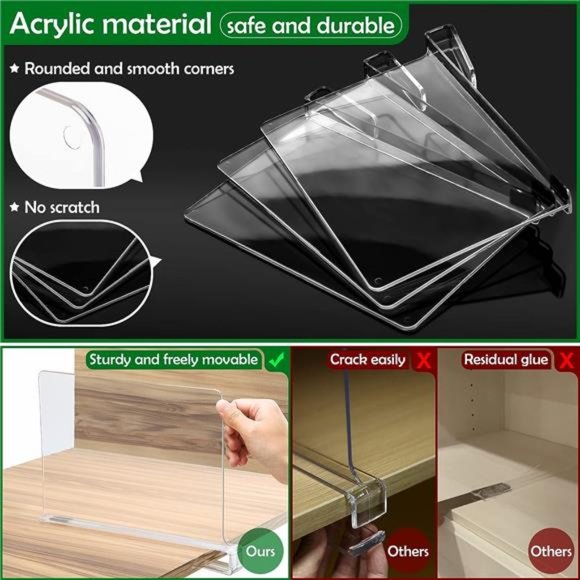 Acrylic material safe and durable

★ Rounded and smooth corners

★ No scratch

Sturdy and freely movable ✓

Ours

Crack easily X

Others

Residual glue X

Others